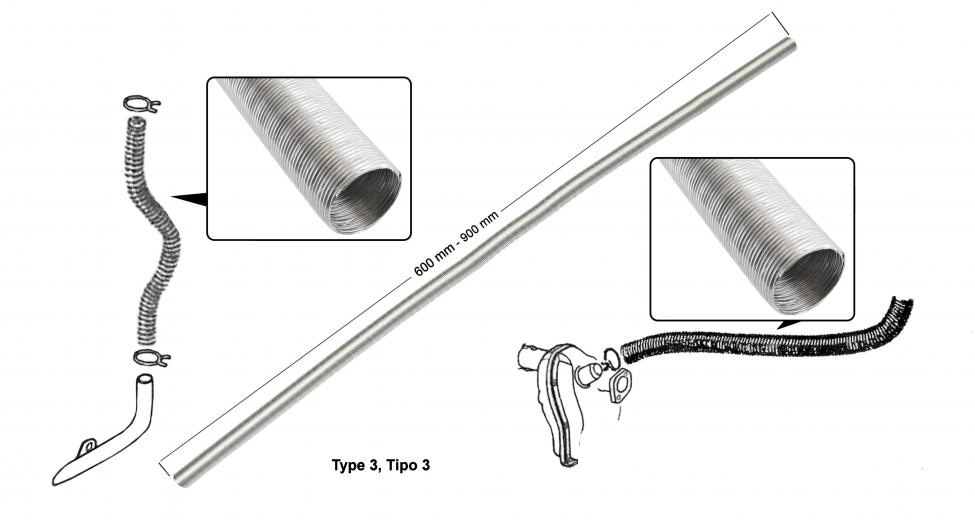 600 mm - 900 mm

Type 3, Tipo 3