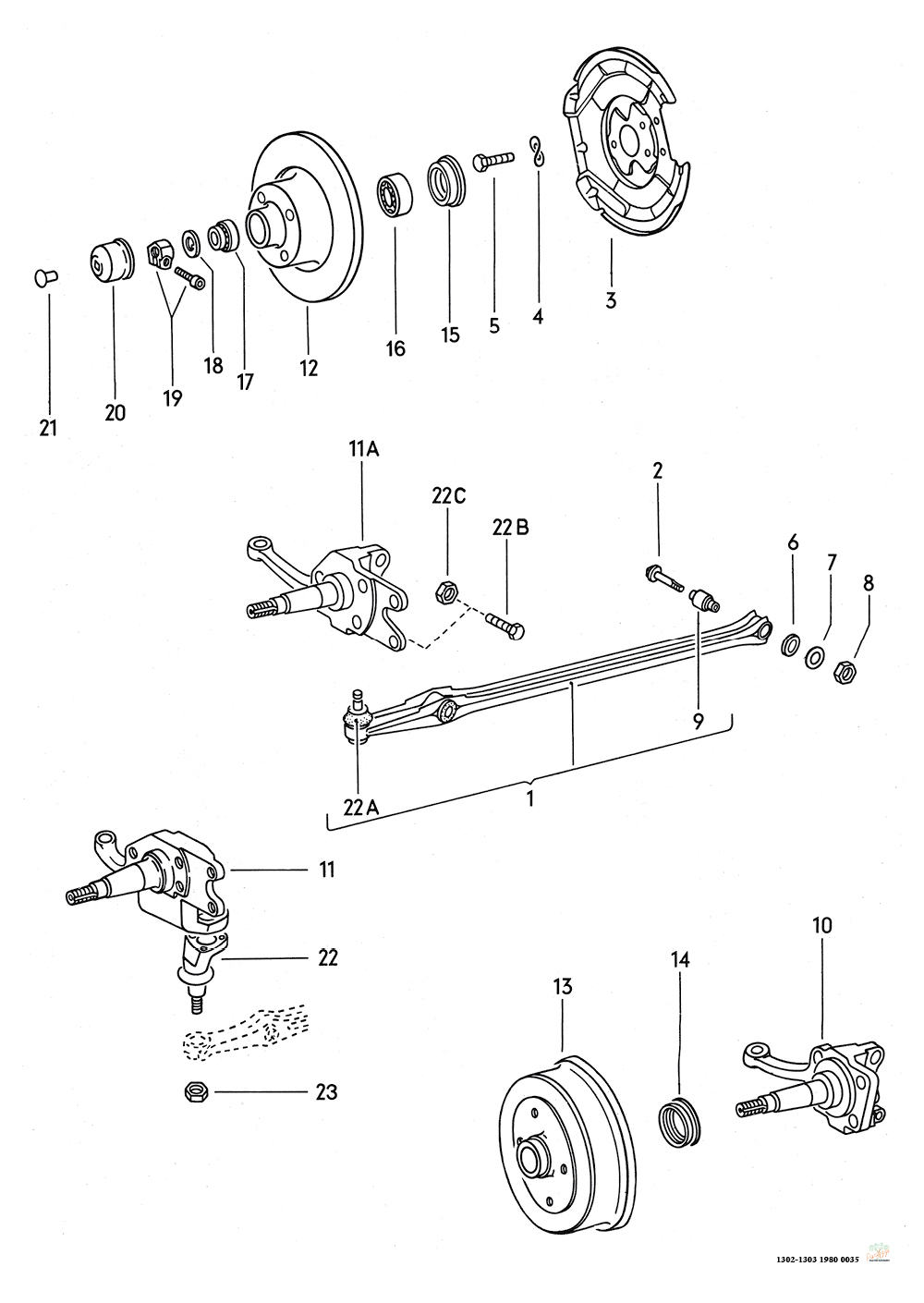 21
20
19
18
17
12
16
15
5
4
3

11A
22C
22B
2
6
7
8
9
22A
1

11
22
23

13
14
10

1302-1303 1980 0035