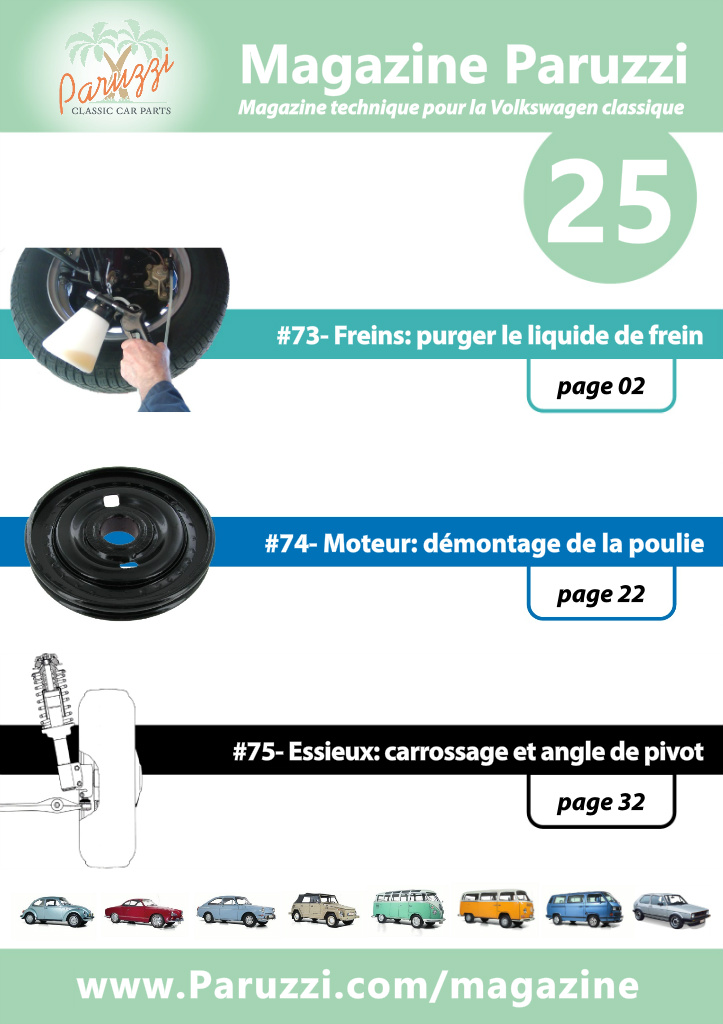 Paruzzi
CLASSIC CAR PARTS

Magazine Paruzzi
Magazine technique pour la Volkswagen classique

25

#73- Freins: purger le liquide de frein
page 02

#74- Moteur: démontage de la poulie
page 22

#75- Essieux: carrossage et angle de pivot
page 32

www.Paruzzi.com/magazine