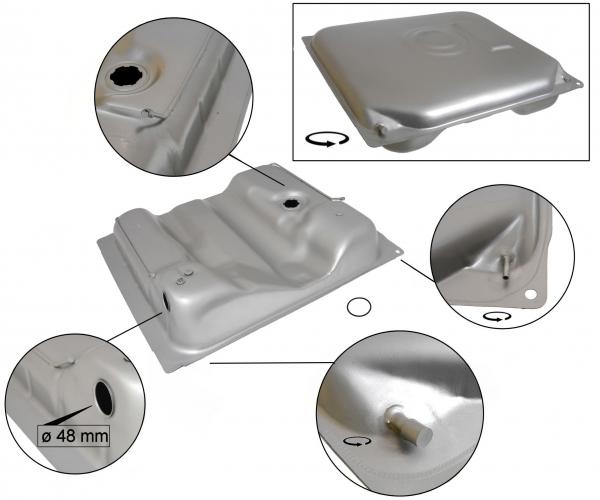 ø 48 mm