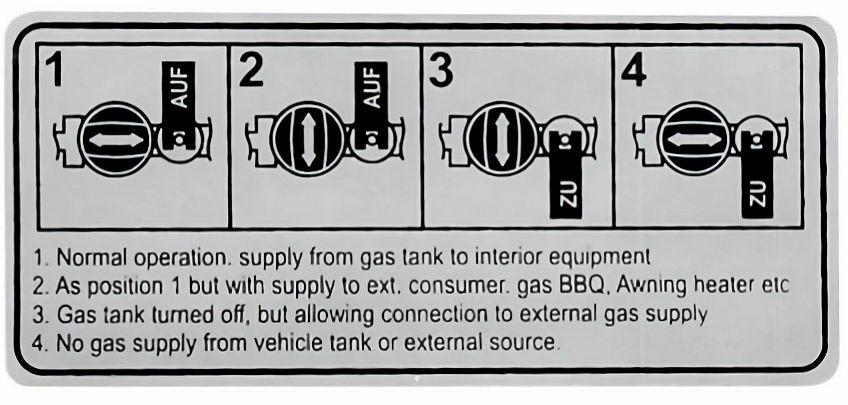 1 AUF

2 AUF

3 ZU

4 ZU

1. Normal operation. supply from gas tank to interior equipment
2. As position 1 but with supply to ext. consumer. gas BBQ, Awning heater etc
3. Gas tank turned off, but allowing connection to external gas supply
4. No gas supply from vehicle tank or external source.